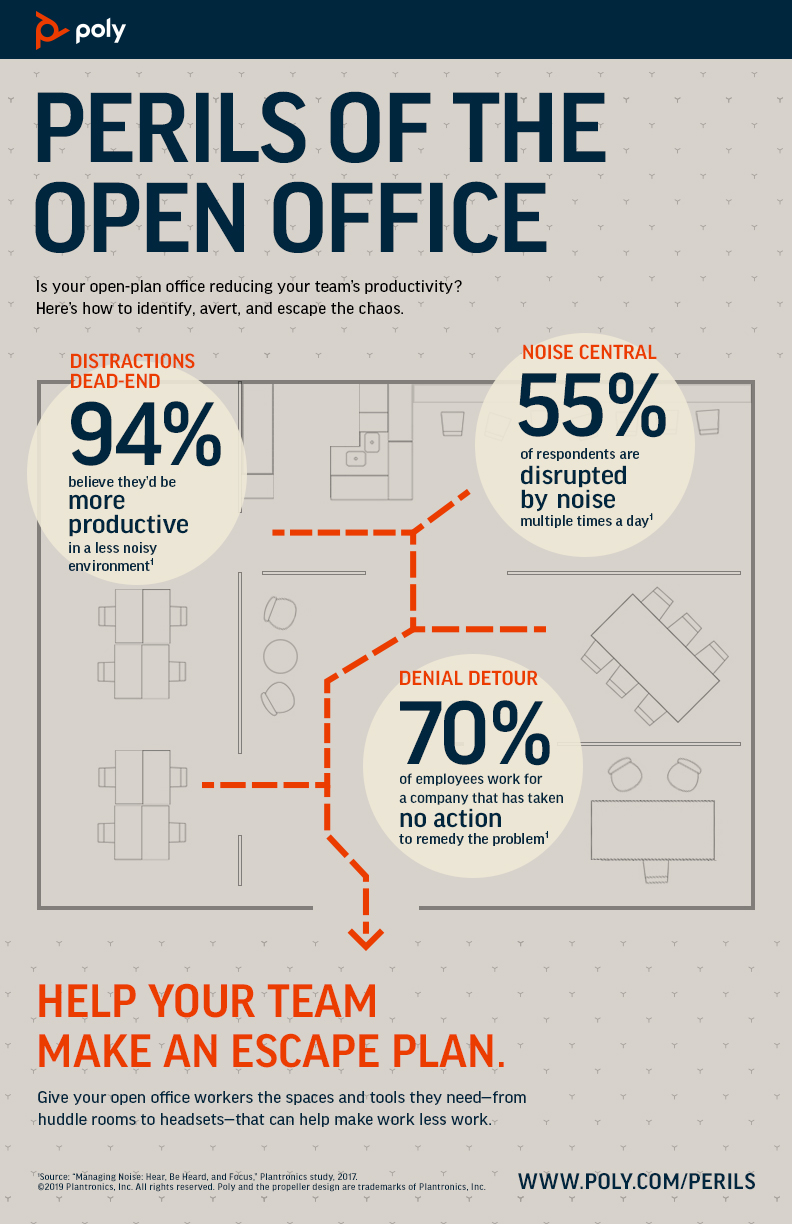 poly

PERILS OF THE OPEN OFFICE

Is your open-plan office reducing your team's productivity? Here's how to identify, avert, and escape the chaos.

DISTRACTIONS DEAD-END

94%

believe they'd be more productive in a less noisy environment$^1$

NOISE CENTRAL

55%

of respondents are disrupted by noise multiple times a day$^1$

DENIAL DETOUR

70%

of employees work for a company that has taken no action to remedy the problem$^1$

HELP YOUR TEAM MAKE AN ESCAPE PLAN.

Give your open office workers the spaces and tools they need—from huddle rooms to headsets—that can help make work less work.

$^1$Source: "Managing Noise: Hear, Be Heard, and Focus," Plantronics study, 2017.
©2019 Plantronics, Inc. All rights reserved. Poly and the propeller design are trademarks of Plantronics, Inc.

WWW.POLY.COM/PERILS